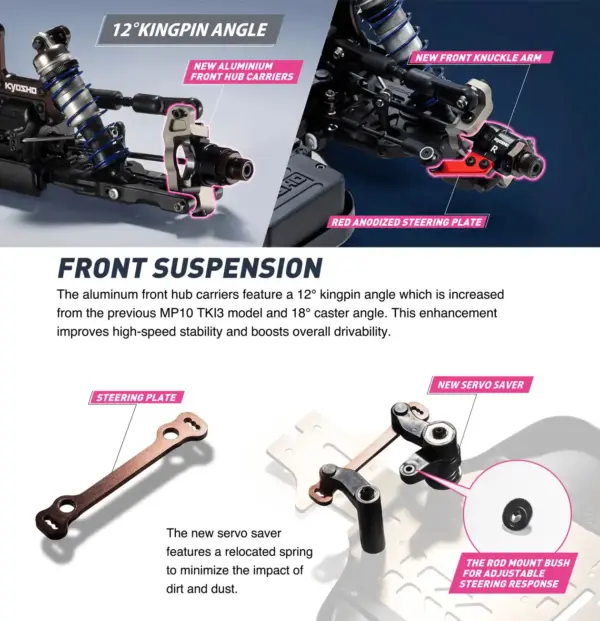 12°KINGPIN ANGLE

NEW ALUMINIUM FRONT HUB CARRIERS

KYOSHO

NEW FRONT KNUCKLE ARM

R

RED ANODIZED STEERING PLATE

FRONT SUSPENSION

The aluminum front hub carriers feature a 12° kingpin angle which is increased from the previous MP10 TKI3 model and 18° caster angle. This enhancement improves high-speed stability and boosts overall drivability.

STEERING PLATE

NEW SERVO SAVER

The new servo saver features a relocated spring to minimize the impact of dirt and dust.

THE ROD MOUNT BUSH FOR ADJUSTABLE STEERING RESPONSE