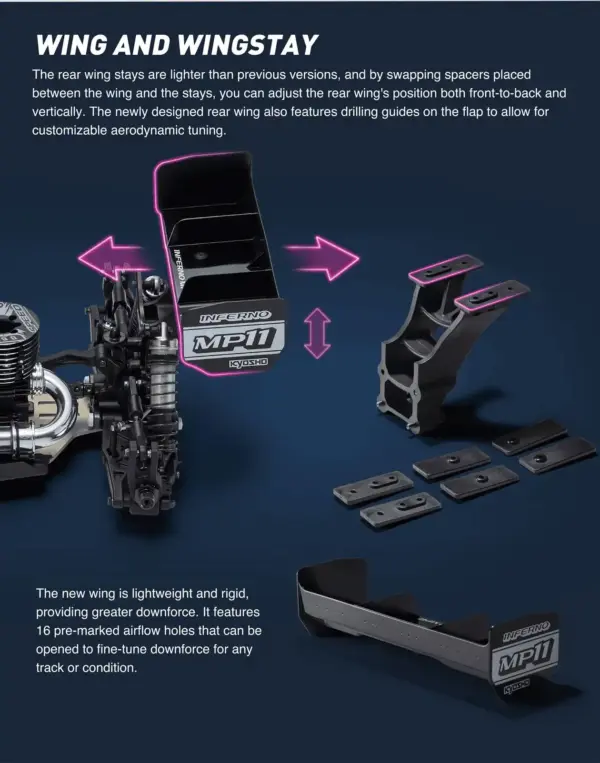 WING AND WINGSTAY

The rear wing stays are lighter than previous versions, and by swapping spacers placed between the wing and the stays, you can adjust the rear wing's position both front-to-back and vertically. The newly designed rear wing also features drilling guides on the flap to allow for customizable aerodynamic tuning.

INFERNO

INFERNO

MP11

KYOSHO

The new wing is lightweight and rigid, providing greater downforce. It features 16 pre-marked airflow holes that can be opened to fine-tune downforce for any track or condition.

INFERNO

MP11

KYOSHO